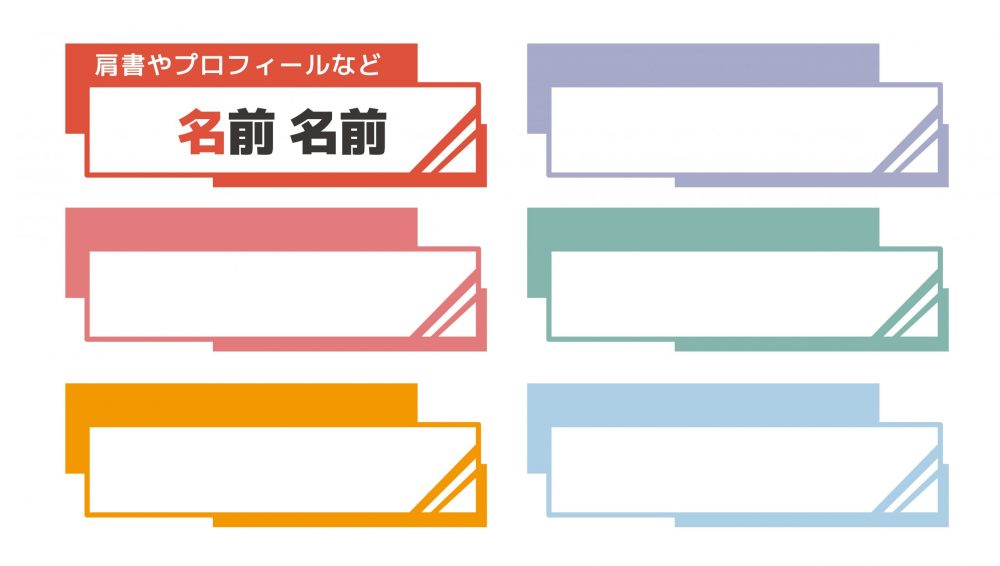 肩書やプロフィールなど

名前 名前